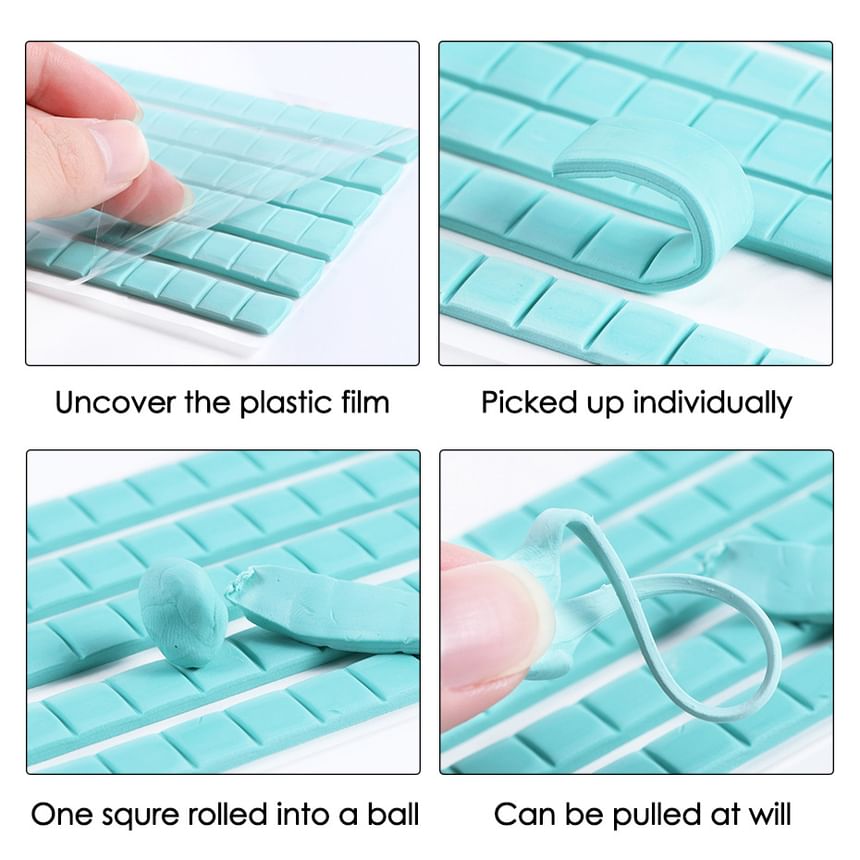 Uncover the plastic film

Picked up individually

One squre rolled into a ball

Can be pulled at will