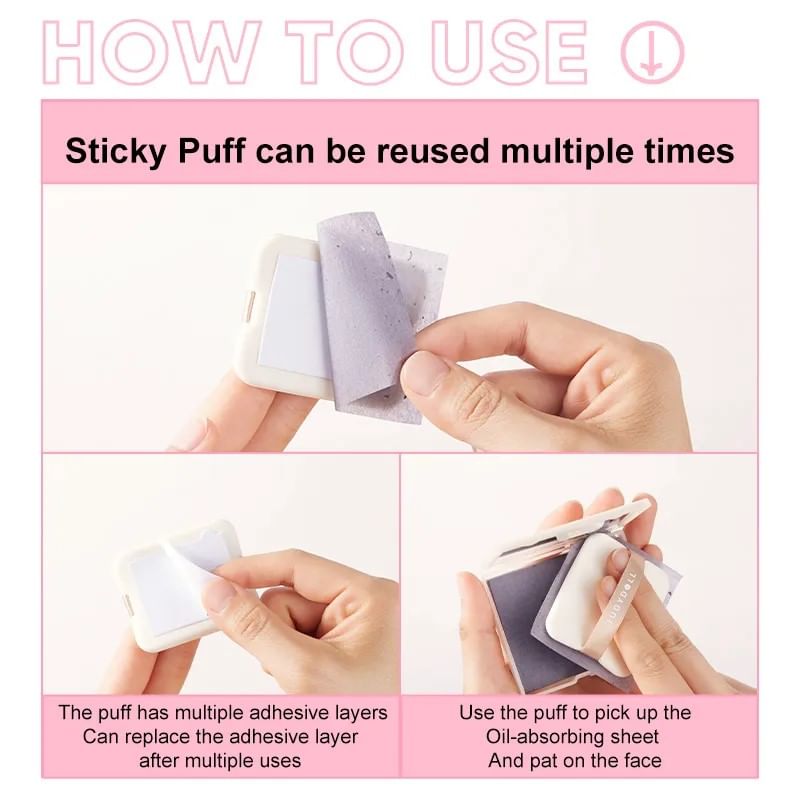 HOW TO USE

Sticky Puff can be reused multiple times

JUDYDOLL

The puff has multiple adhesive layers
Can replace the adhesive layer
after multiple uses

Use the puff to pick up the
Oil-absorbing sheet
And pat on the face