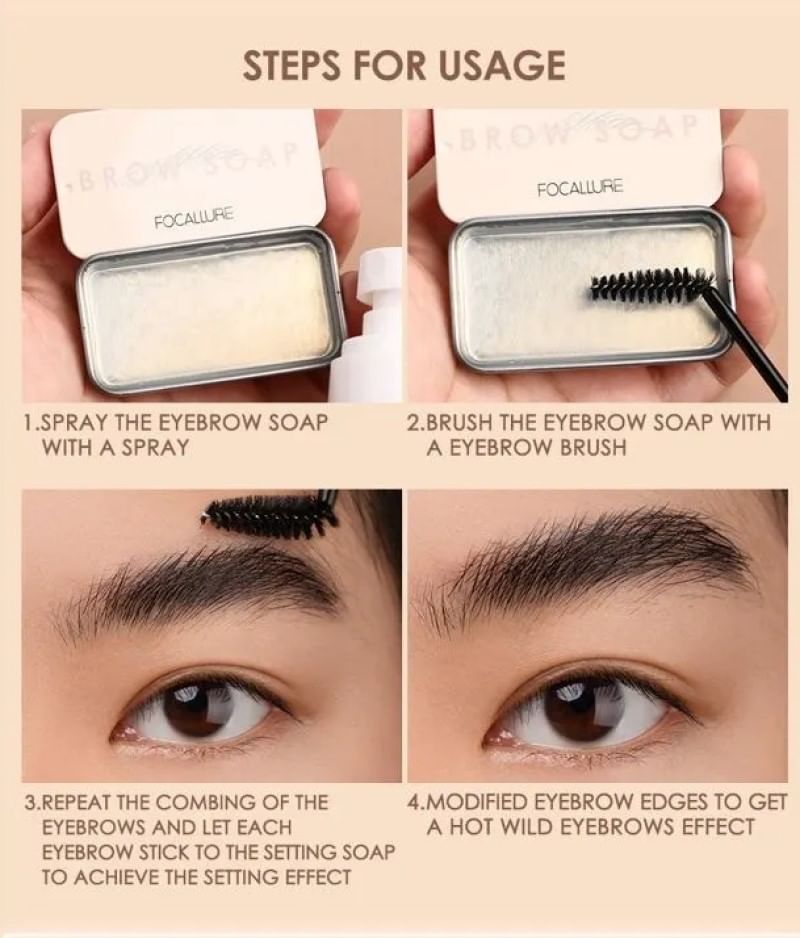 STEPS FOR USAGE

BROW SOAP
FOCALLURE

BROW SOAP
FOCALLURE

1.SPRAY THE EYEBROW SOAP WITH A SPRAY

2.BRUSH THE EYEBROW SOAP WITH A EYEBROW BRUSH

3.REPEAT THE COMBING OF THE EYEBROWS AND LET EACH EYEBROW STICK TO THE SETTING SOAP TO ACHIEVE THE SETTING EFFECT

4.MODIFIED EYEBROW EDGES TO GET A HOT WILD EYEBROWS EFFECT