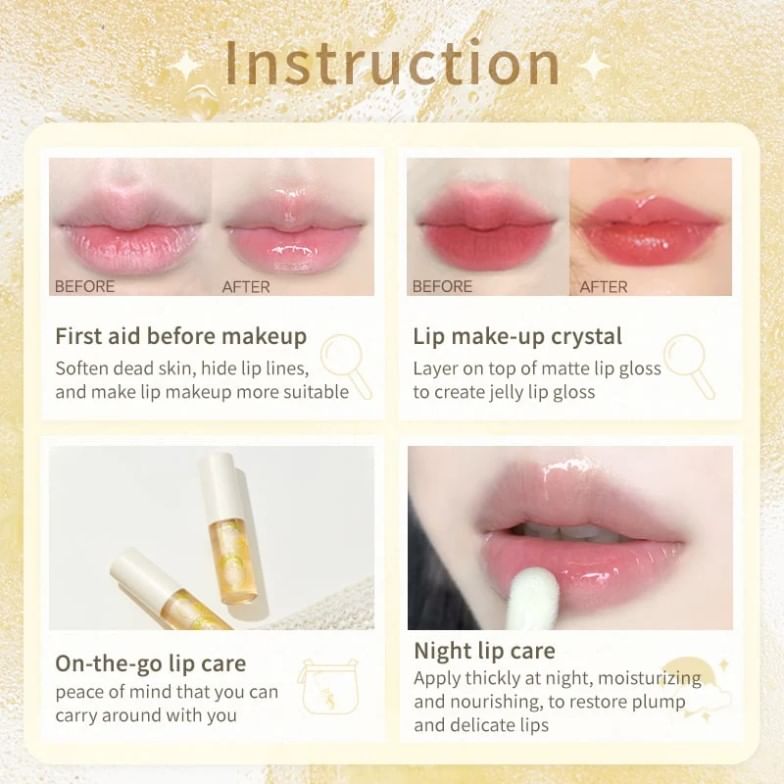 Instruction

BEFORE
AFTER

First aid before makeup
Soften dead skin, hide lip lines, and make lip makeup more suitable

BEFORE
AFTER

Lip make-up crystal
Layer on top of matte lip gloss to create jelly lip gloss

On-the-go lip care
peace of mind that you can carry around with you

Night lip care
Apply thickly at night, moisturizing and nourishing, to restore plump and delicate lips