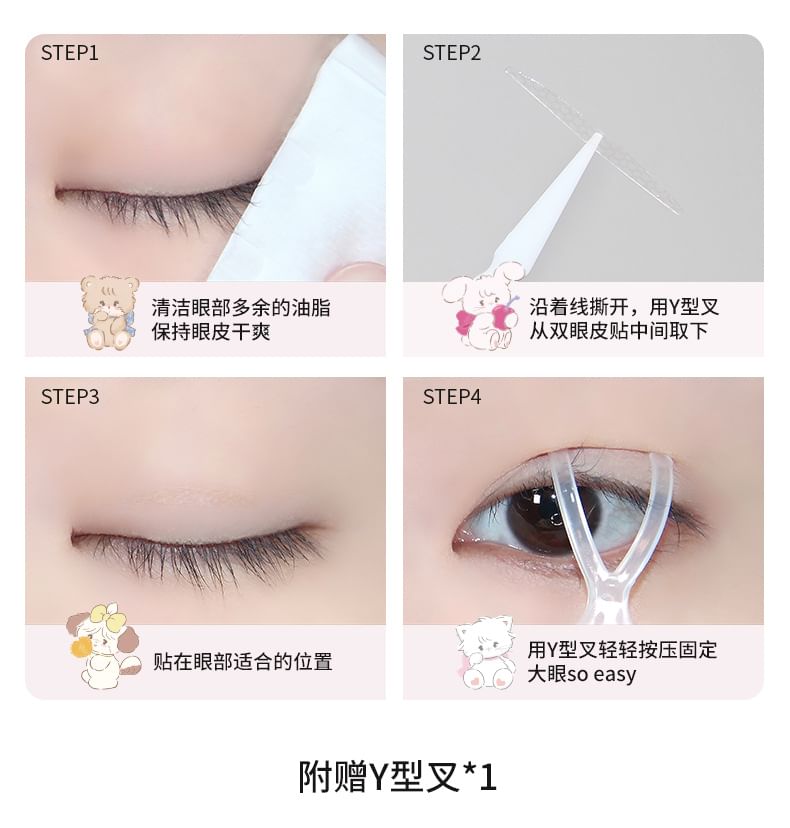 STEP1

清洁眼部多余的油脂
保持眼皮干爽

STEP2

沿着线撕开，用Y型叉
从双眼皮贴中间取下

STEP3

贴在眼部适合的位置

STEP4

用Y型叉轻轻按压固定
大眼so easy

附赠Y型叉*1