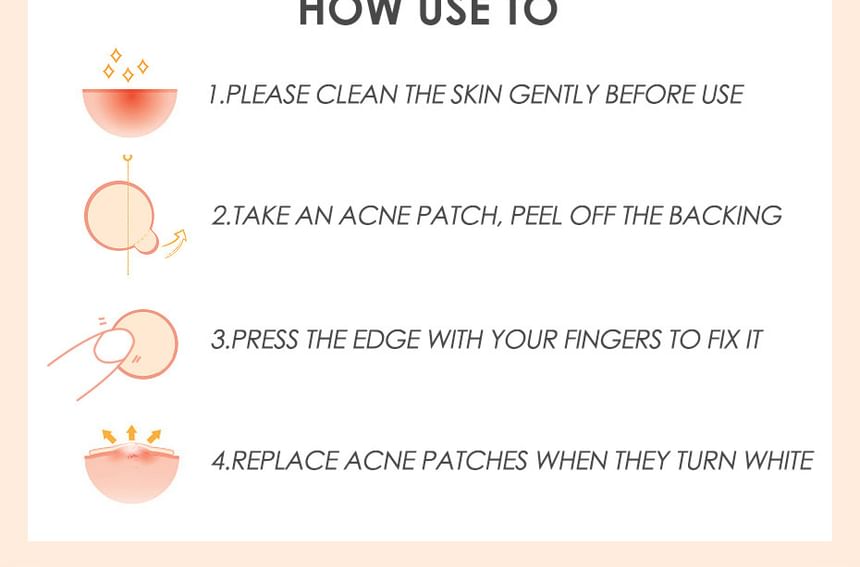 HOW USE TO

1.PLEASE CLEAN THE SKIN GENTLY BEFORE USE

2.TAKE AN ACNE PATCH, PEEL OFF THE BACKING

3.PRESS THE EDGE WITH YOUR FINGERS TO FIX IT

4.REPLACE ACNE PATCHES WHEN THEY TURN WHITE