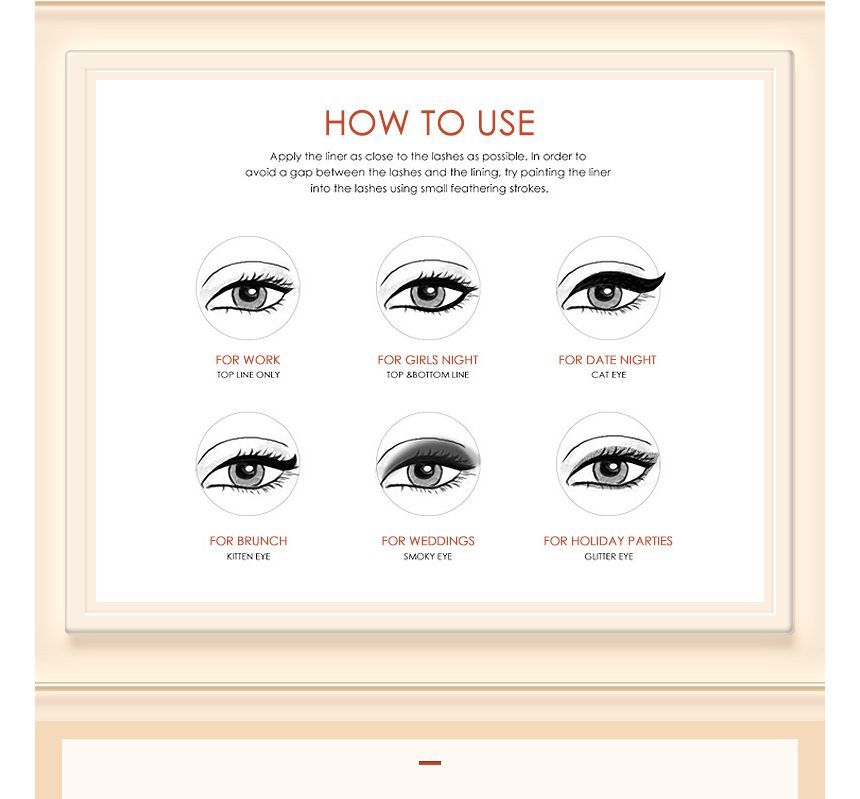 HOW TO USE

Apply the liner as close to the lashes as possible. In order to avoid a gap between the lashes and the lining, try painting the liner into the lashes using small feathering strokes.

FOR WORK
TOP LINE ONLY

FOR GIRLS NIGHT
TOP &BOTTOM LINE

FOR DATE NIGHT
CAT EYE

FOR BRUNCH
KITTEN EYE

FOR WEDDINGS
SMOKY EYE

FOR HOLIDAY PARTIES
GLITTER EYE