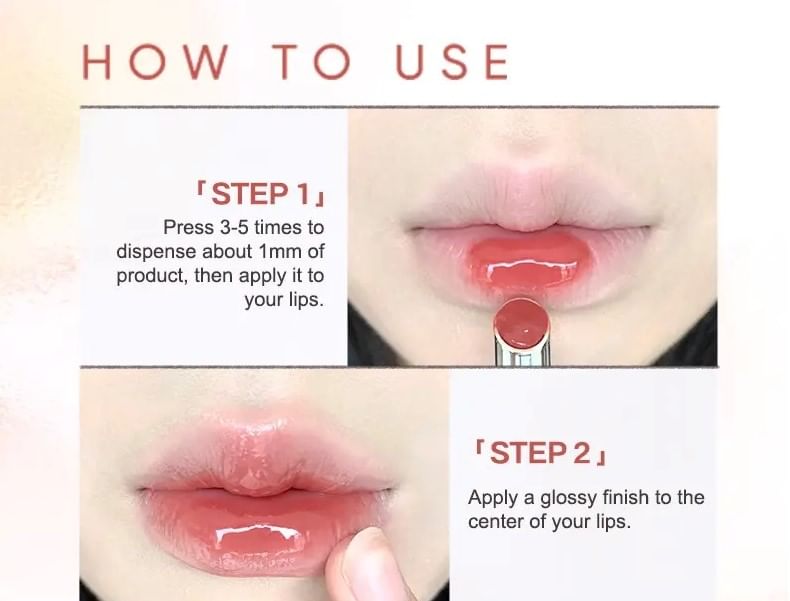 HOW TO USE

「STEP 1」

Press 3-5 times to dispense about 1mm of product, then apply it to your lips.

「STEP 2」

Apply a glossy finish to the center of your lips.